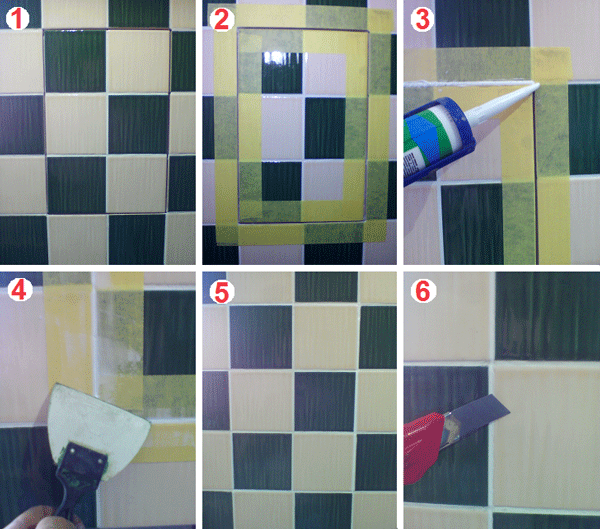 1

2

3

4

5

6